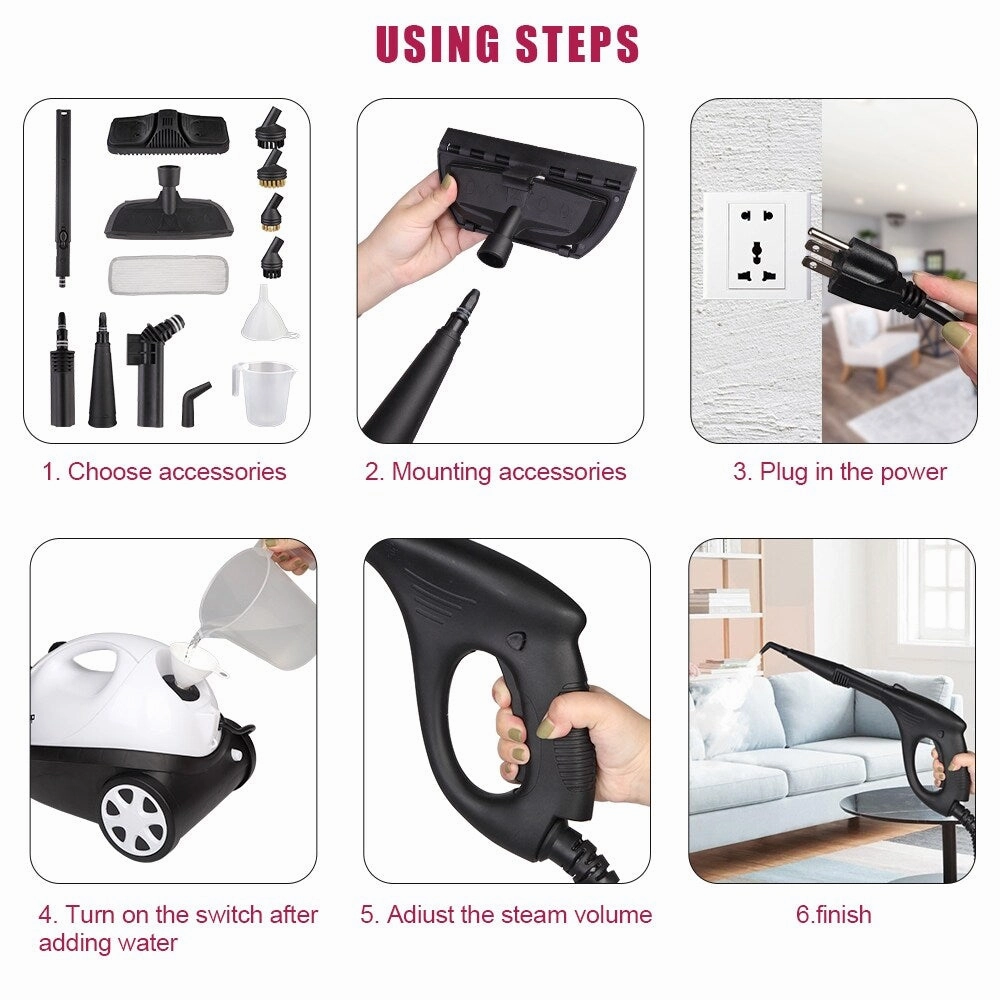 USING STEPS

1. Choose accessories

2. Mounting accessories

3. Plug in the power

4. Turn on the switch after adding water

5. Adiust the steam volume

6.finish