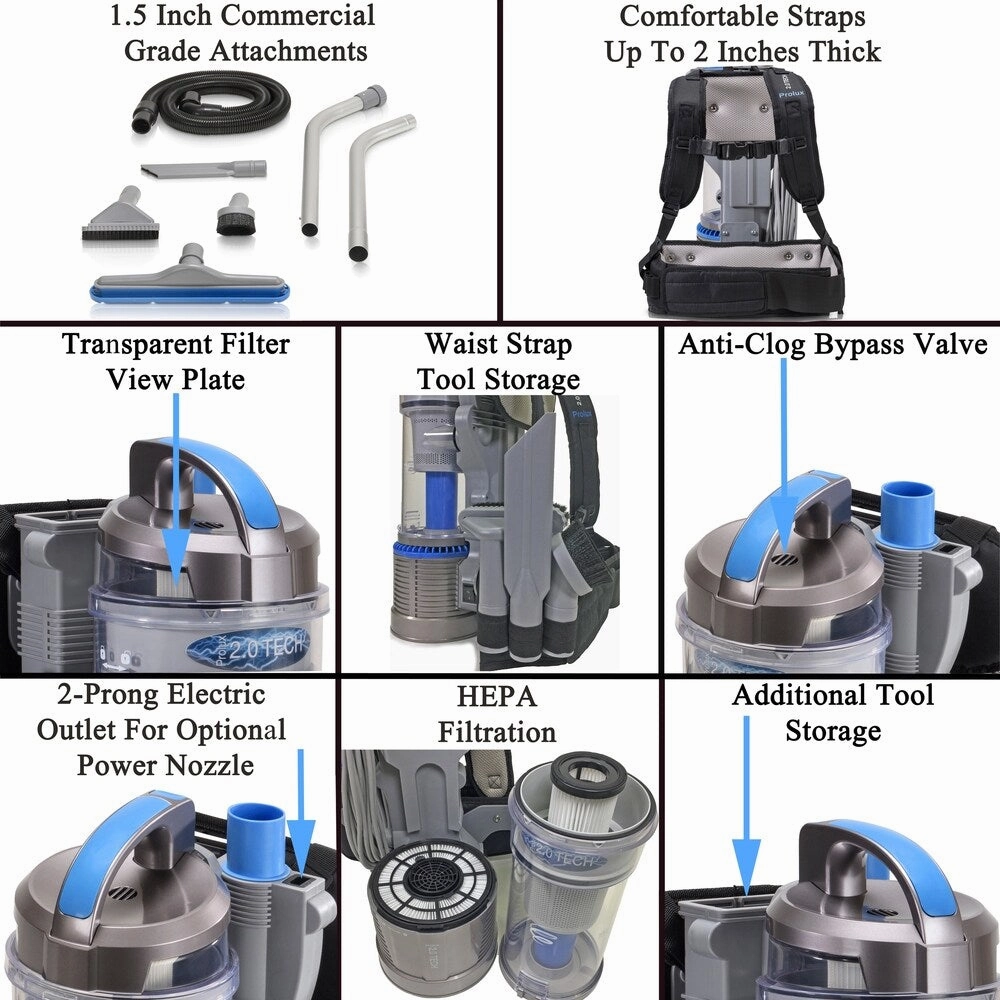 1.5 Inch Commercial Grade Attachments

Comfortable Straps Up To 2 Inches Thick

Prolux

Transparent Filter View Plate

Prolux 2.0 TECH

Waist Strap Tool Storage

Prolux

Anti-Clog Bypass Valve

2-Prong Electric Outlet For Optional Power Nozzle

HEPA Filtration

2.0 TECH

Additional Tool Storage