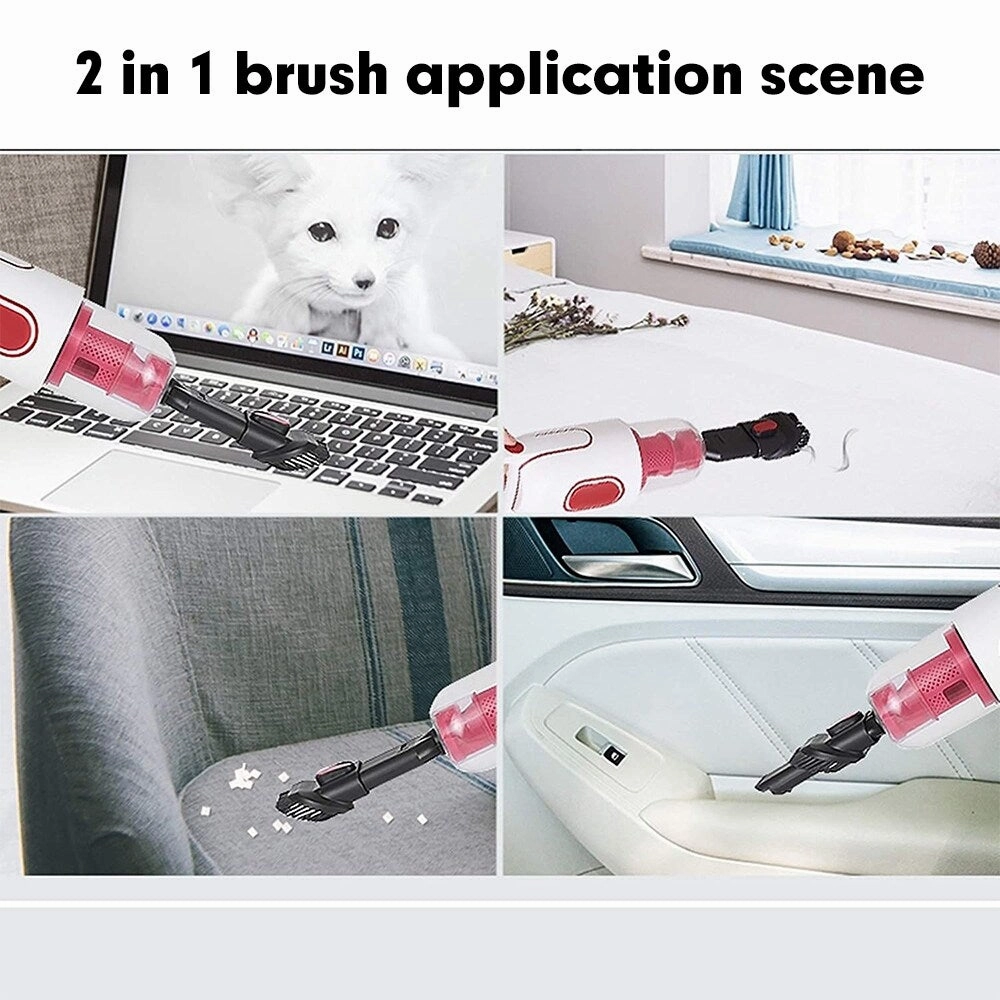 2 in 1 brush application scene