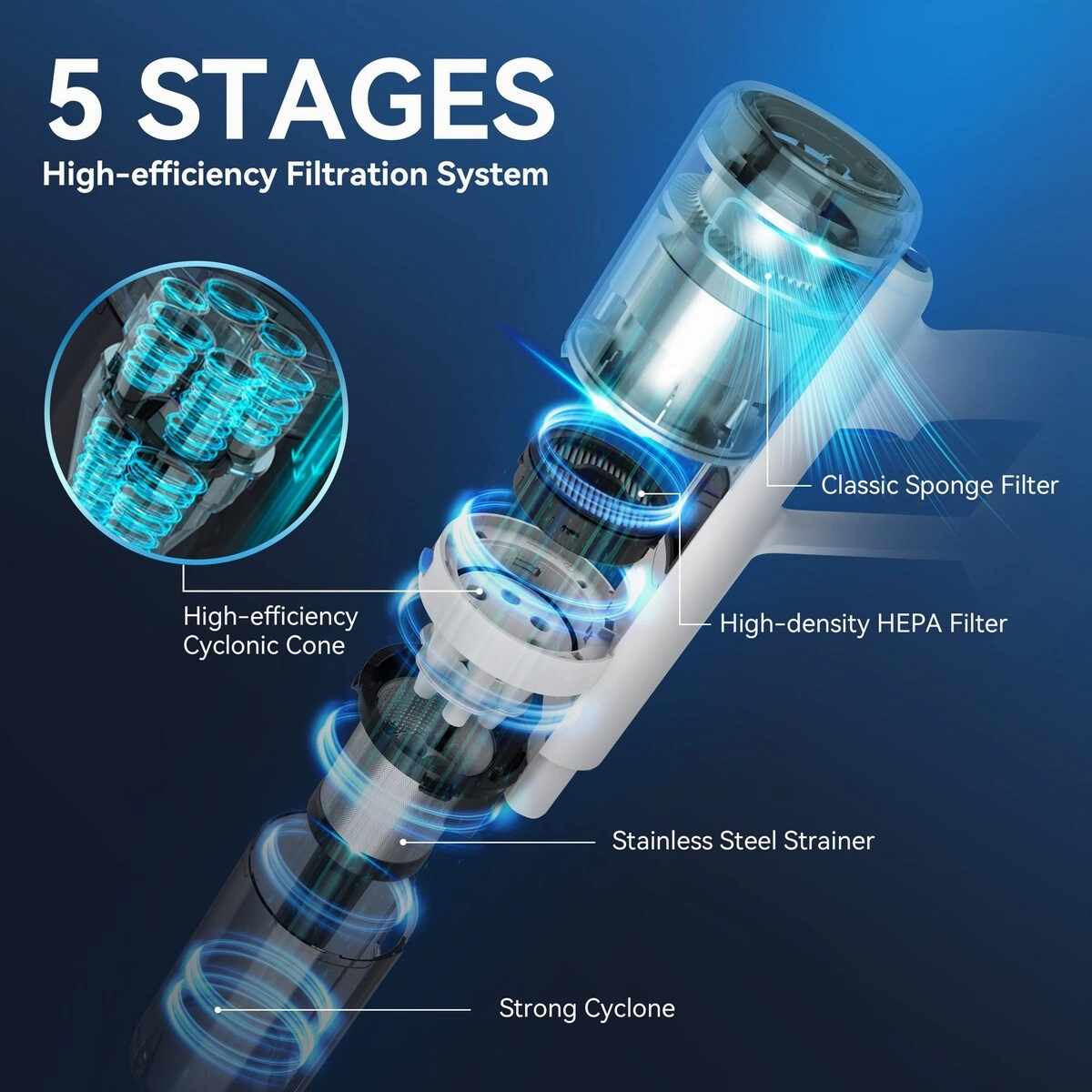 5 STAGES
High-efficiency Filtration System

Classic Sponge Filter

High-efficiency Cyclonic Cone

High-density HEPA Filter

Stainless Steel Strainer

Strong Cyclone