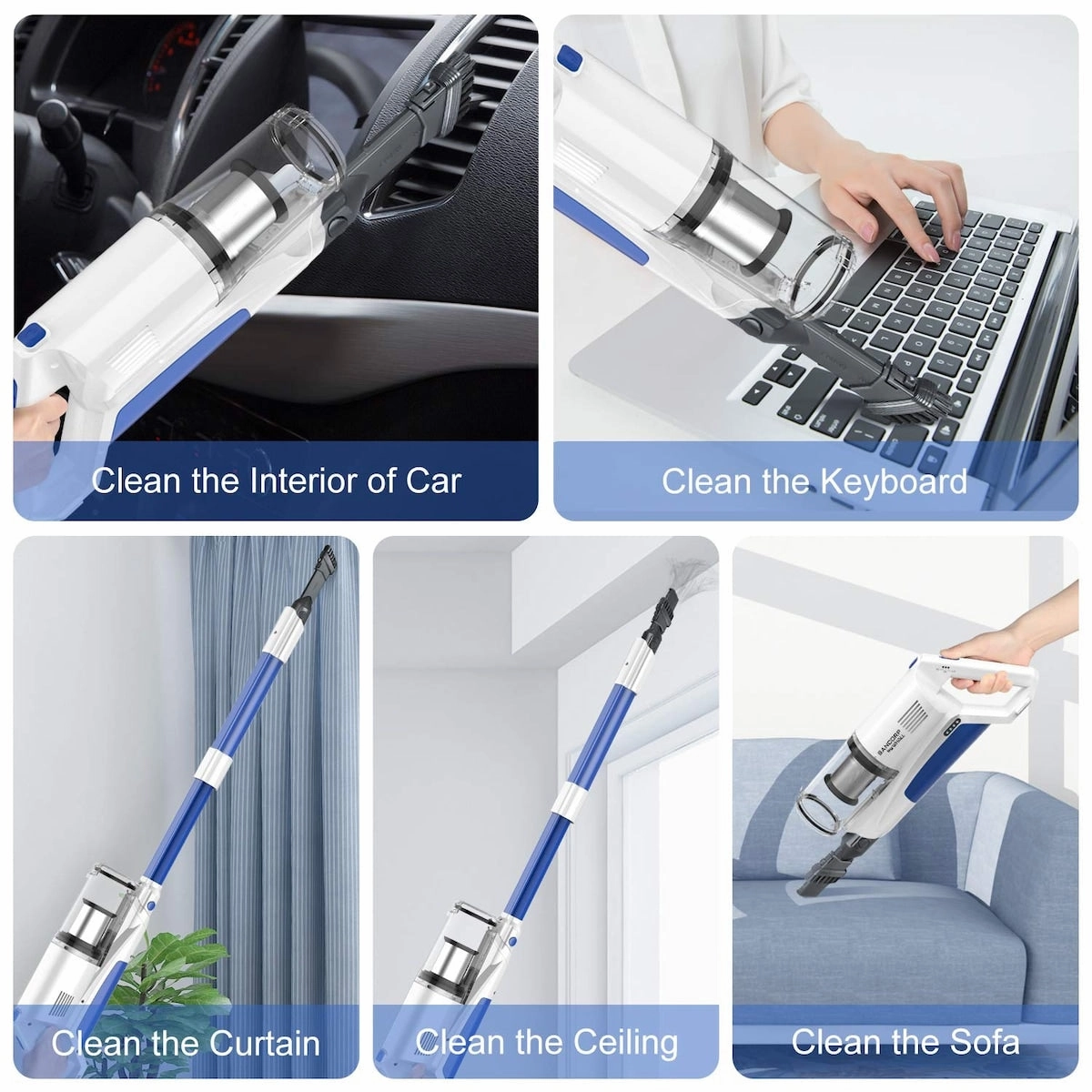 Clean the Interior of Car

Clean the Keyboard

Clean the Curtain

Clean the Ceiling

BANCORP

Clean the Sofa