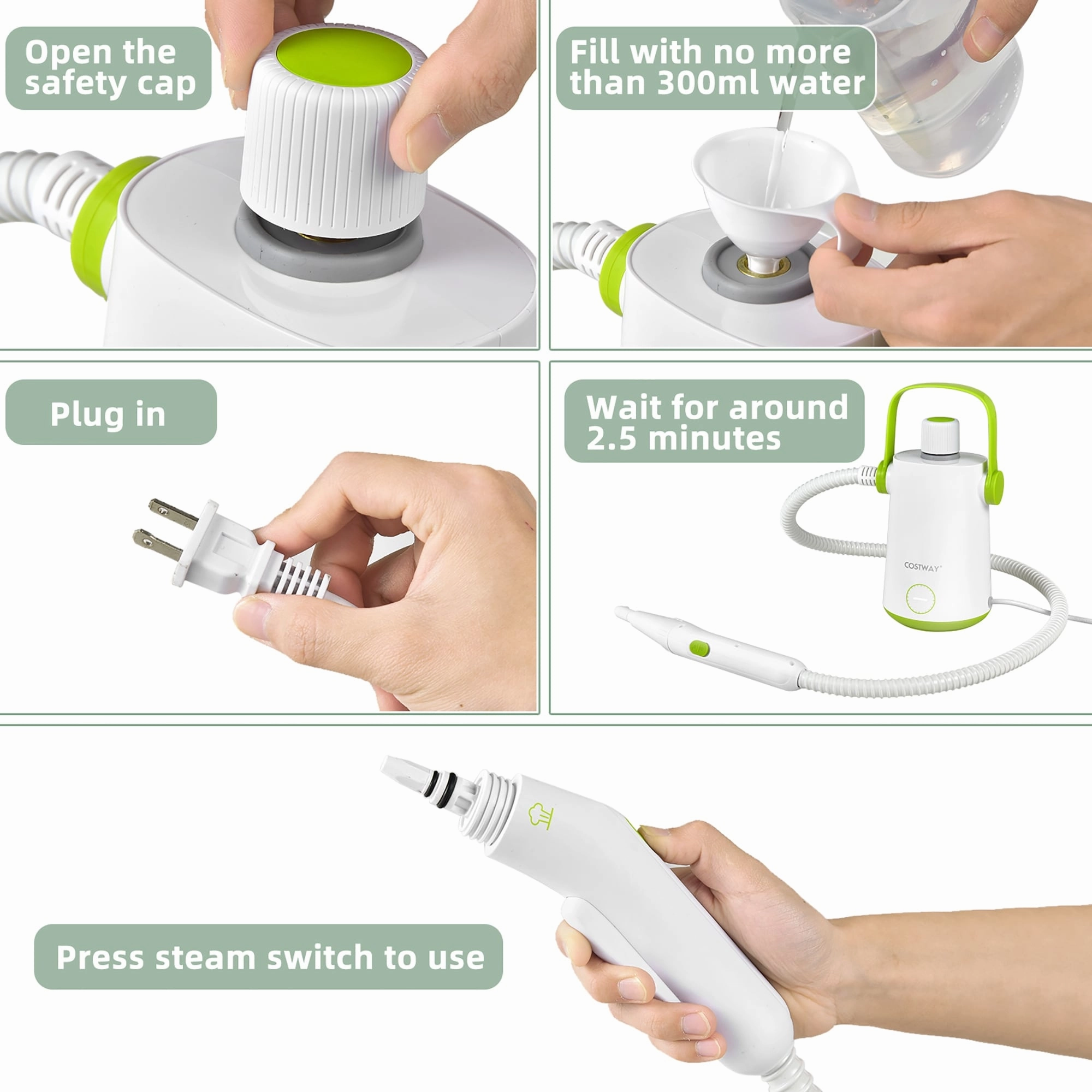 Open the safety cap

Fill with no more than 300ml water

Plug in

Wait for around 2.5 minutes

COSTWAY

Press steam switch to use