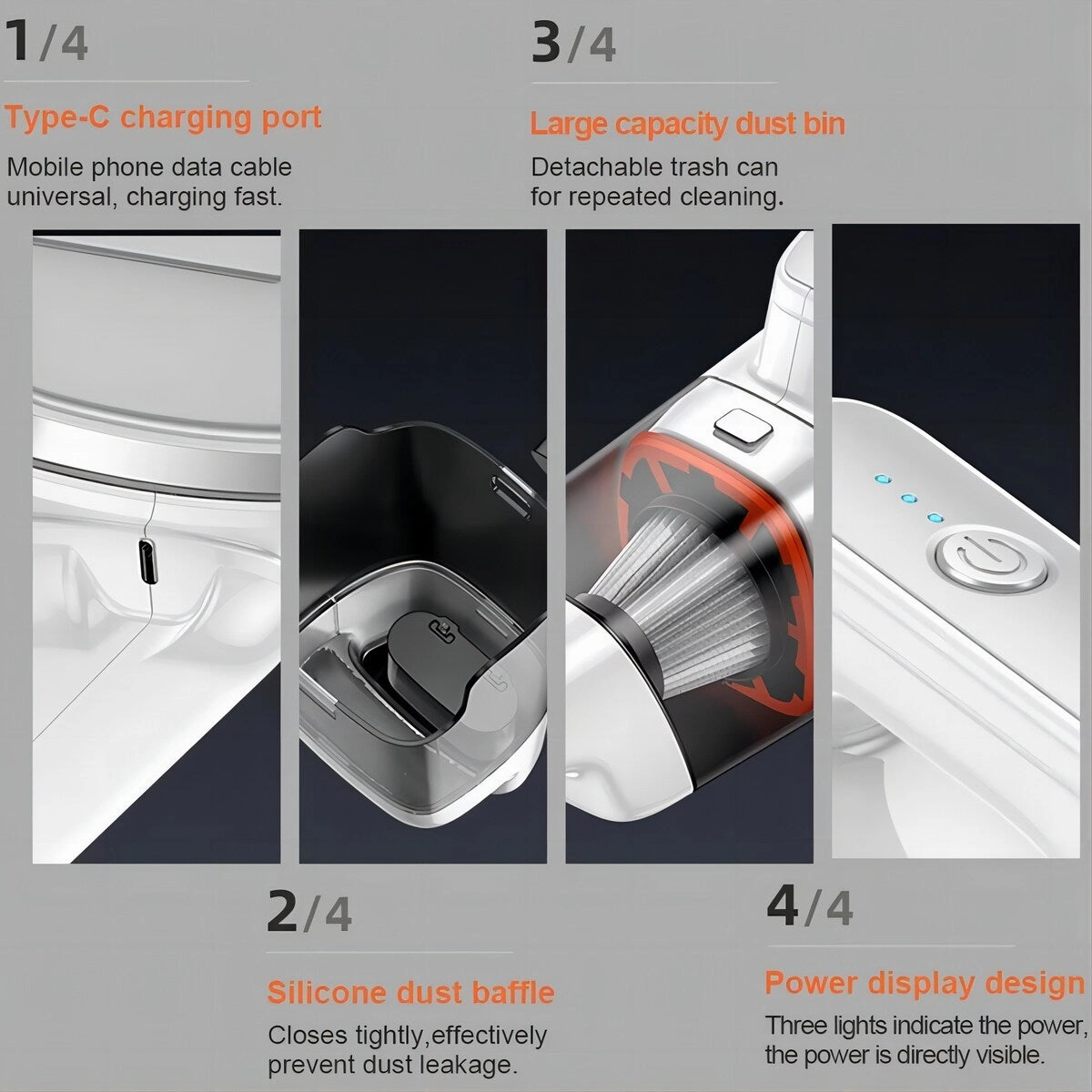 1/4

Type-C charging port

Mobile phone data cable universal, charging fast.

3/4

Large capacity dust bin

Detachable trash can for repeated cleaning.

2/4

Silicone dust baffle

Closes tightly,effectively prevent dust leakage.

4/4

Power display design

Three lights indicate the power, the power is directly visible.