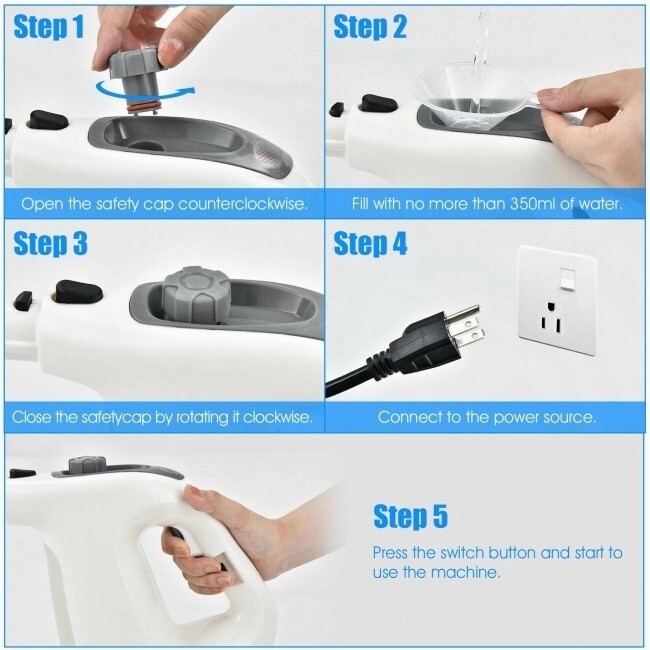 Step 1

Open the safety cap counterclockwise.

Step 2

Fill with no more than 350ml of water.

Step 3

Close the safetycap by rotating it clockwise.

Step 4

Connect to the power source.

Step 5

Press the switch button and start to use the machine.