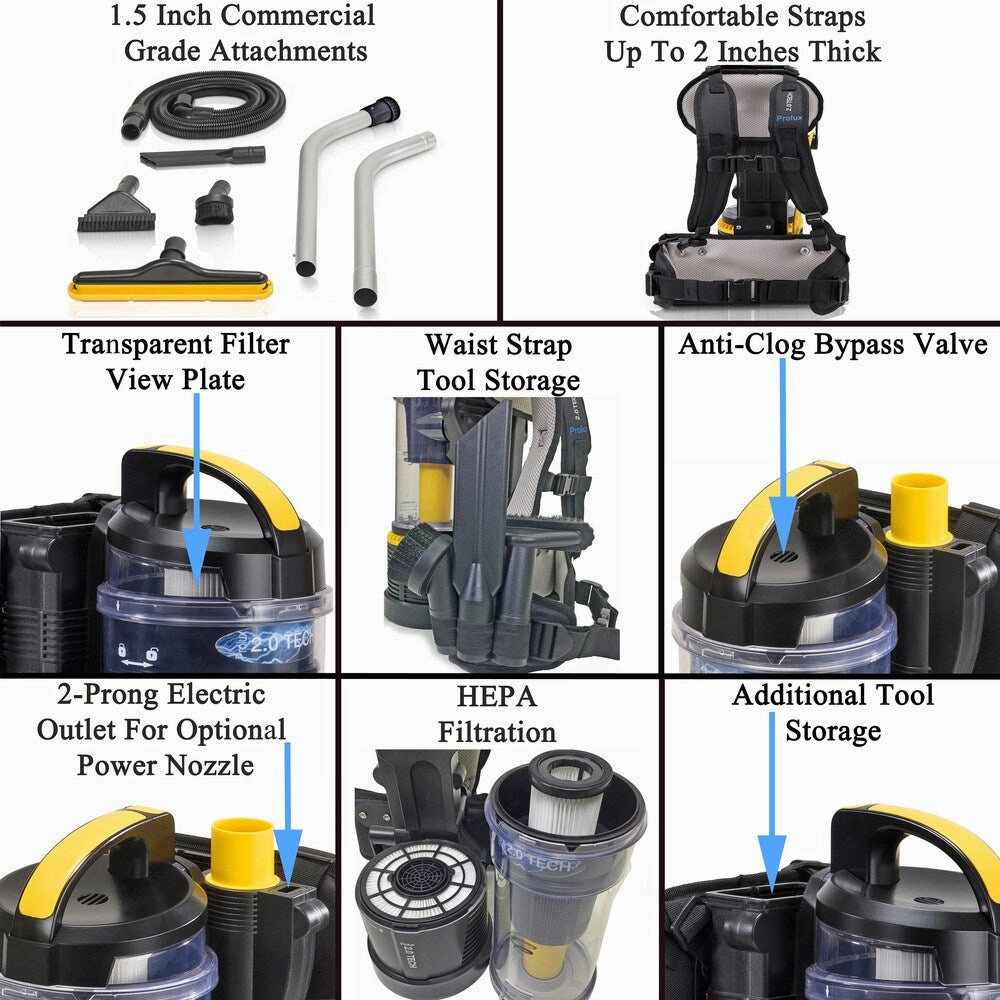 1.5 Inch Commercial Grade Attachments

Comfortable Straps Up To 2 Inches Thick

Prolux

Transparent Filter View Plate

2.0 TECH

Waist Strap Tool Storage

Prolux

Anti-Clog Bypass Valve

2-Prong Electric Outlet For Optional Power Nozzle

HEPA Filtration

2.0 TECH

2.0 TECH

Additional Tool Storage